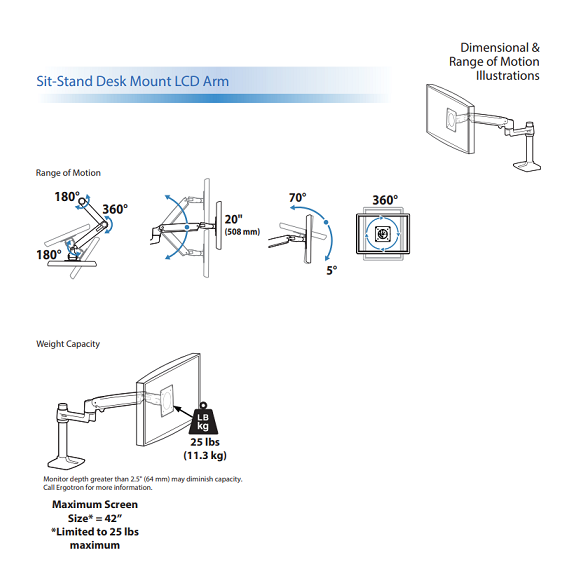 Dimensional &
Range of Motion
Illustrations

Sit-Stand Desk Mount LCD Arm

Range of Motion

180°
360°
180°

20"
(508 mm)

70°
5°

360°

Weight Capacity

LB
kg
25 lbs
(11.3 kg)

Monitor depth greater than 2.5" (64 mm) may diminish capacity. Call Ergotron for more information.

Maximum Screen Size* = 42"
*Limited to 25 lbs maximum